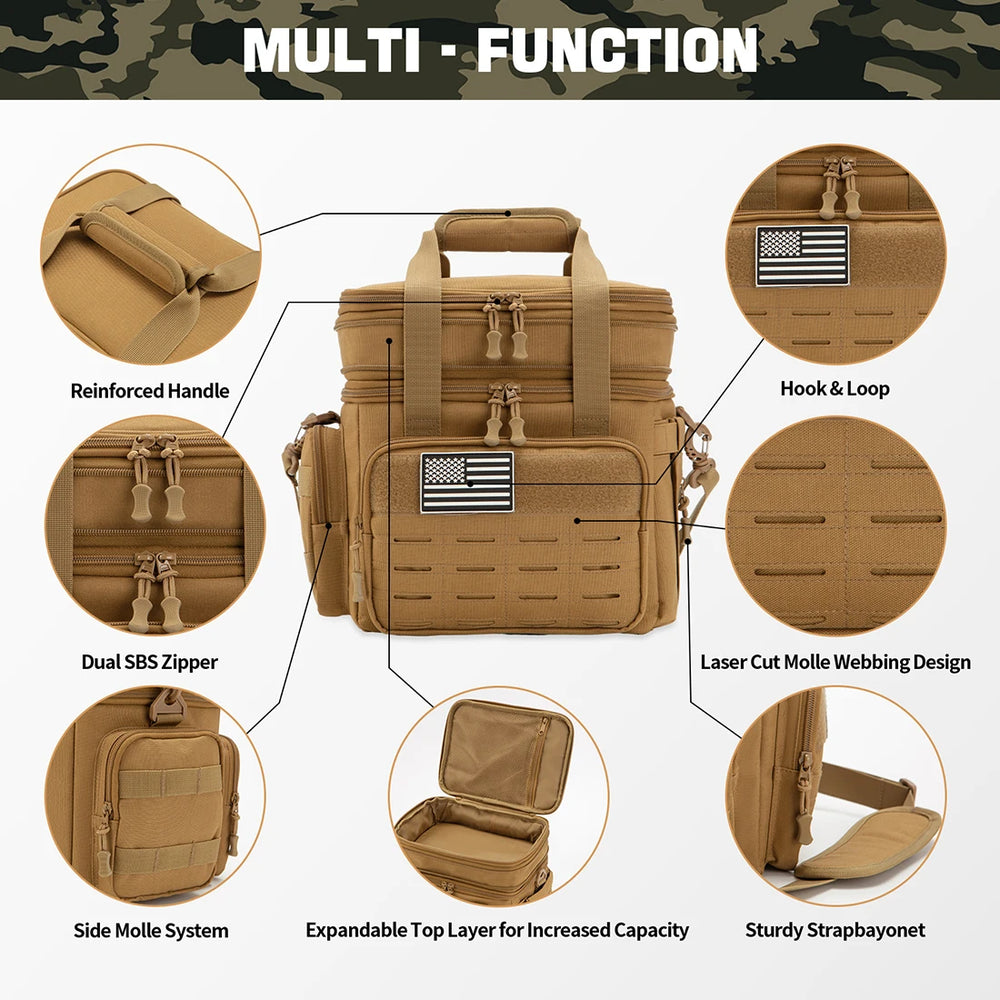 MULTI - FUNCTION

Reinforced Handle

Hook & Loop

Dual SBS Zipper

Laser Cut Molle Webbing Design

Side Molle System

Expandable Top Layer for Increased Capacity

Sturdy Strapbayonet